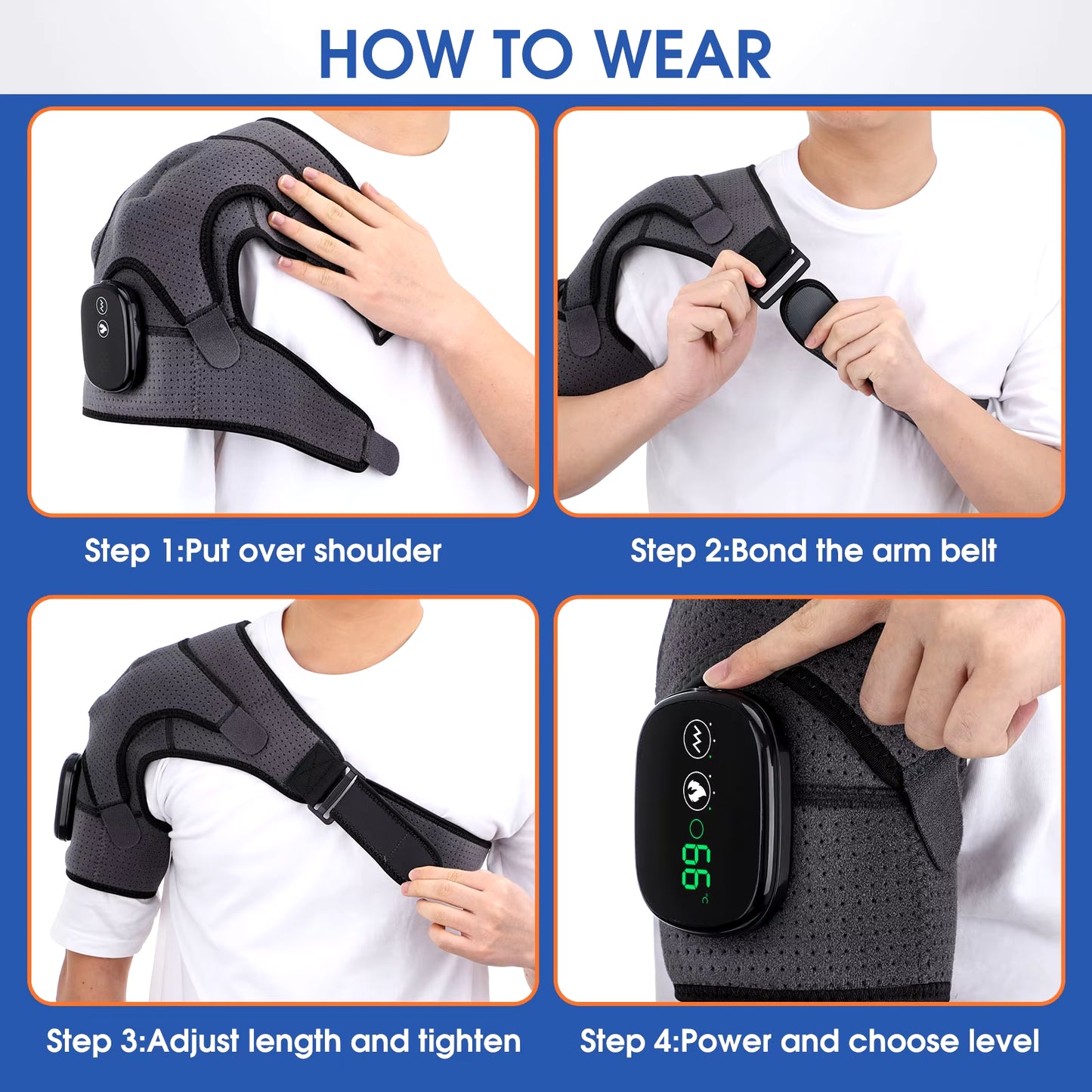 HOW TO WEAR

Step 1:Put over shoulder

Step 2:Bond the arm belt

Step 3:Adjust length and tighten

66 ℃

Step 4:Power and choose level